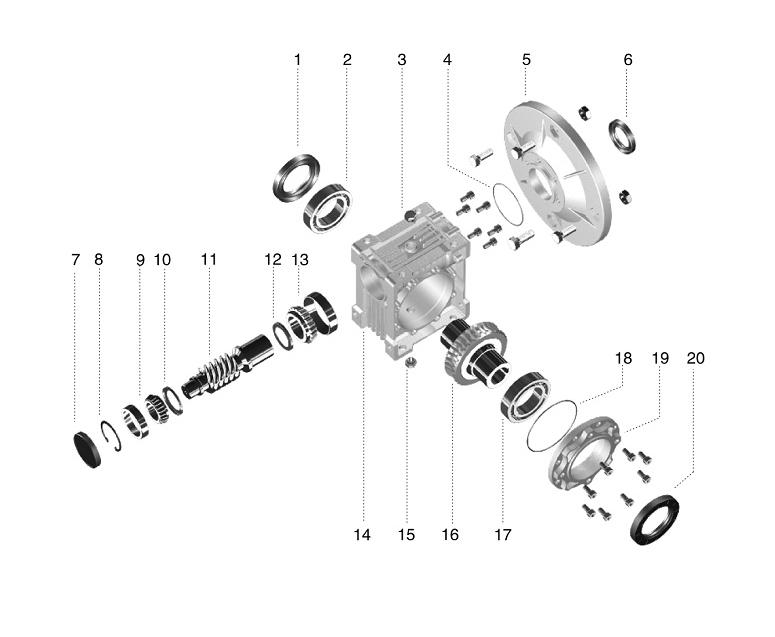 1 2 3 4 5 6

7 8 9 10 11 12 13

18 19 20

14 15 16 17